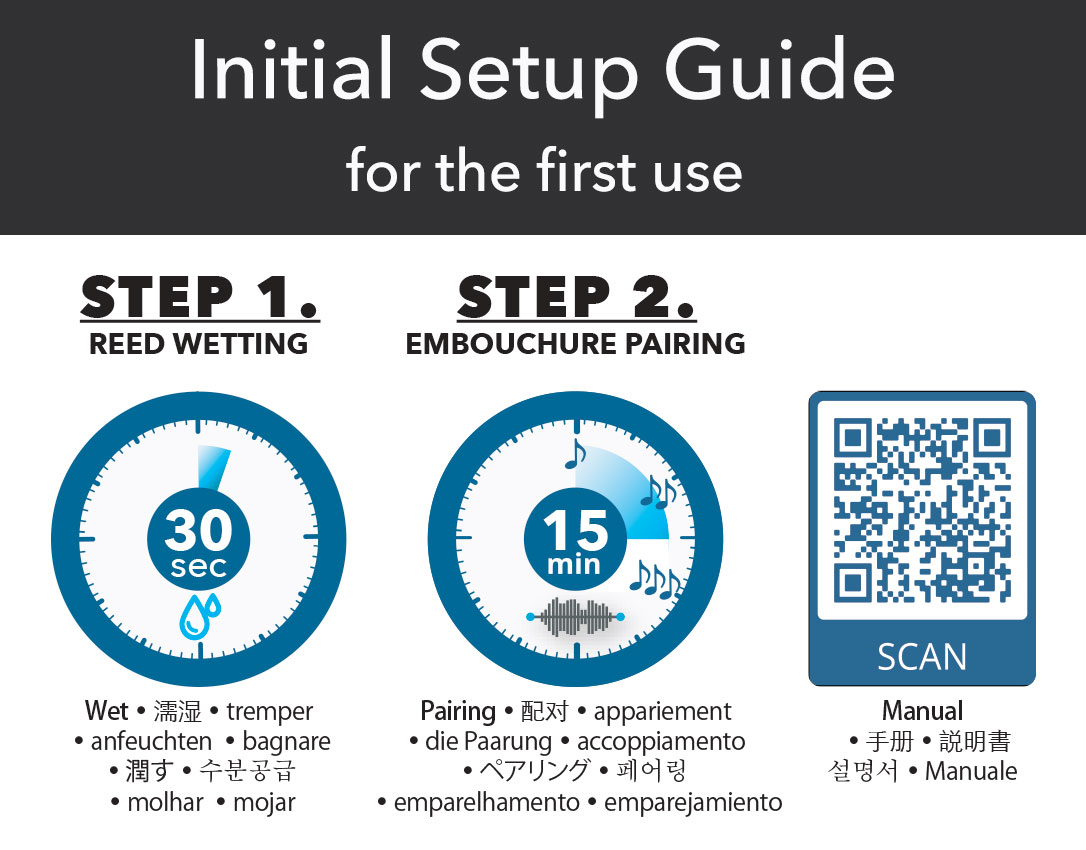 Initial Setup Guide
for the first use

STEP 1.
REED WETTING

30
sec

Wet • 濡湿 • tremper • anfeuchten • bagnare • 潤す • 수분공급 • molhar • mojar

STEP 2.
EMBOUCHURE PAIRING

15
min

Pairing • 配对 • appariement • die Paarung • accoppiamento • ペアリング • 페어링 • emparelhamento • emparejamiento

SCAN

Manual • 手册 • 説明書 설명서 • Manuale