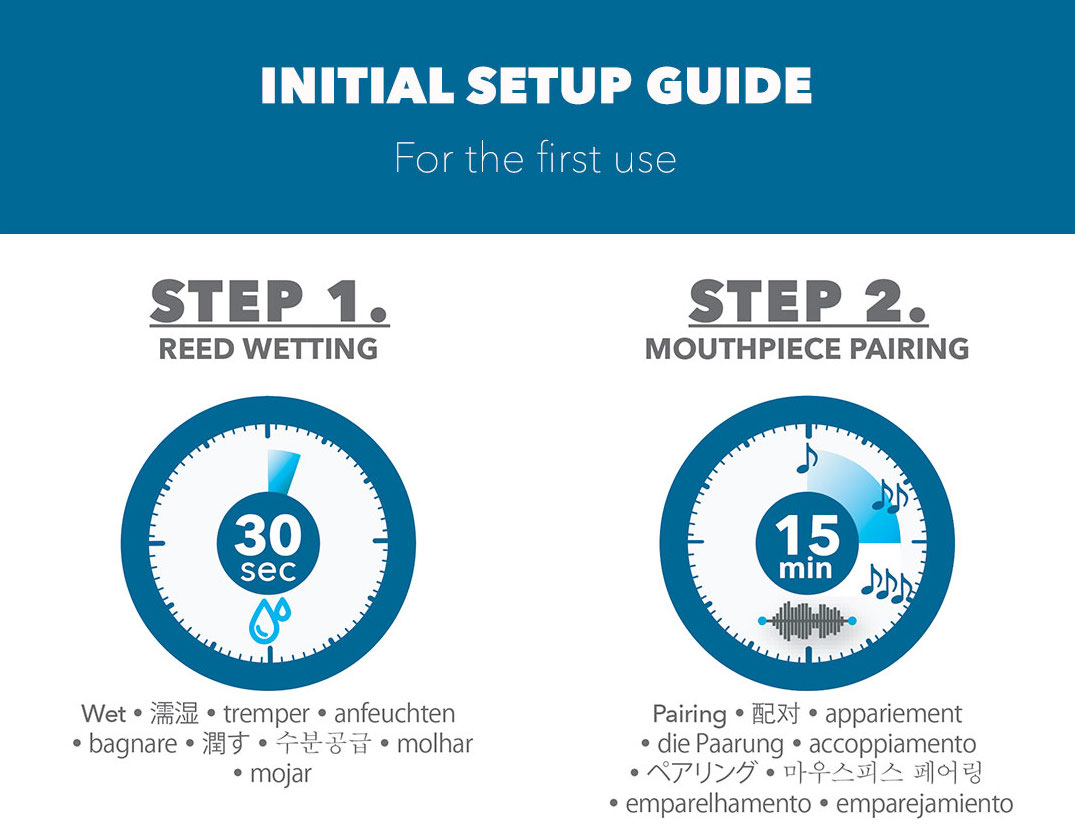 INITIAL SETUP GUIDE

For the first use

STEP 1.
REED WETTING

30
sec

Wet • 濡湿 • tremper • anfeuchten • bagnare • 潤す • 수분공급 • molhar • mojar

STEP 2.
MOUTHPIECE PAIRING

15
min

Pairing • 配对 • appariement • die Paarung • accoppiamento • ペアリング • 마우스피스 페어링 • emparelhamento • emparejamiento