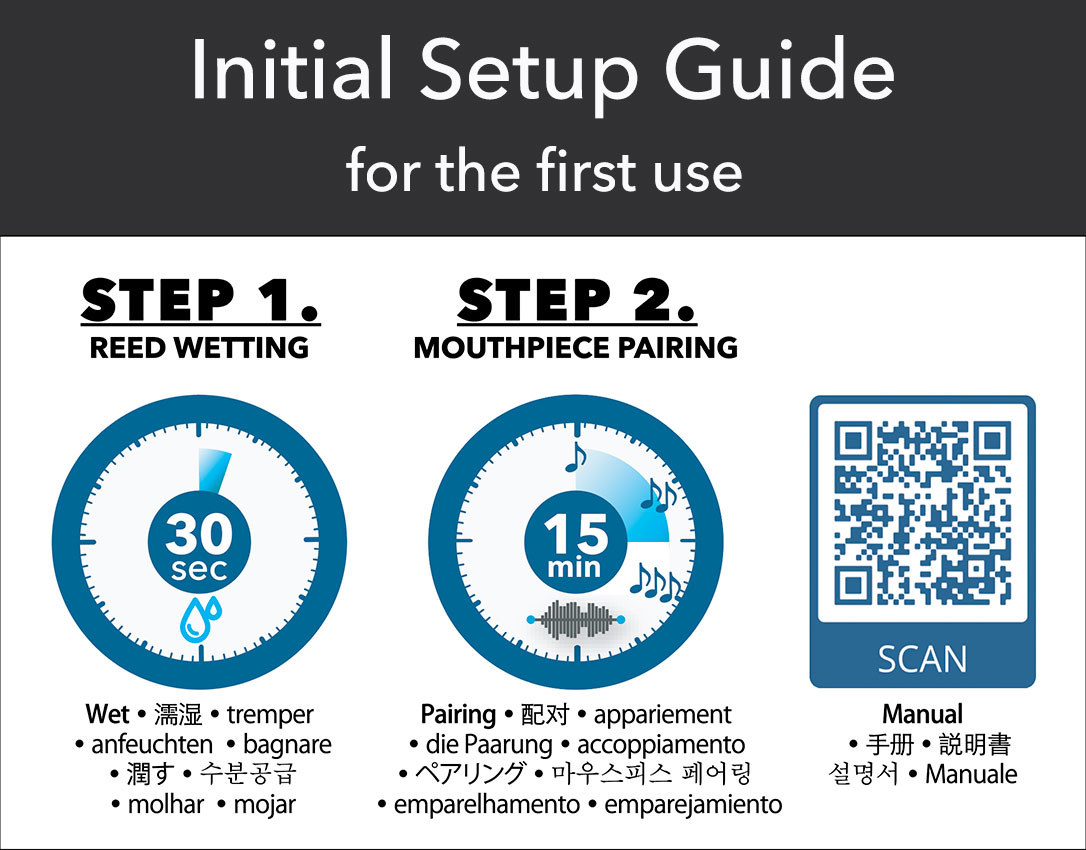 Initial Setup Guide

for the first use

STEP 1.
REED WETTING

30
sec

Wet • 濡湿 • tremper
• anfeuchten • bagnare
• 潤す • 수분공급
• molhar • mojar

STEP 2.
MOUTHPIECE PAIRING

15
min

Pairing • 配对 • appariement
• die Paarung • accoppiamento
• ペアリング • 마우스피스 페어링
• emparelhamento • emparejamiento

SCAN

Manual
• 手册 • 説明書
설명서 • Manuale