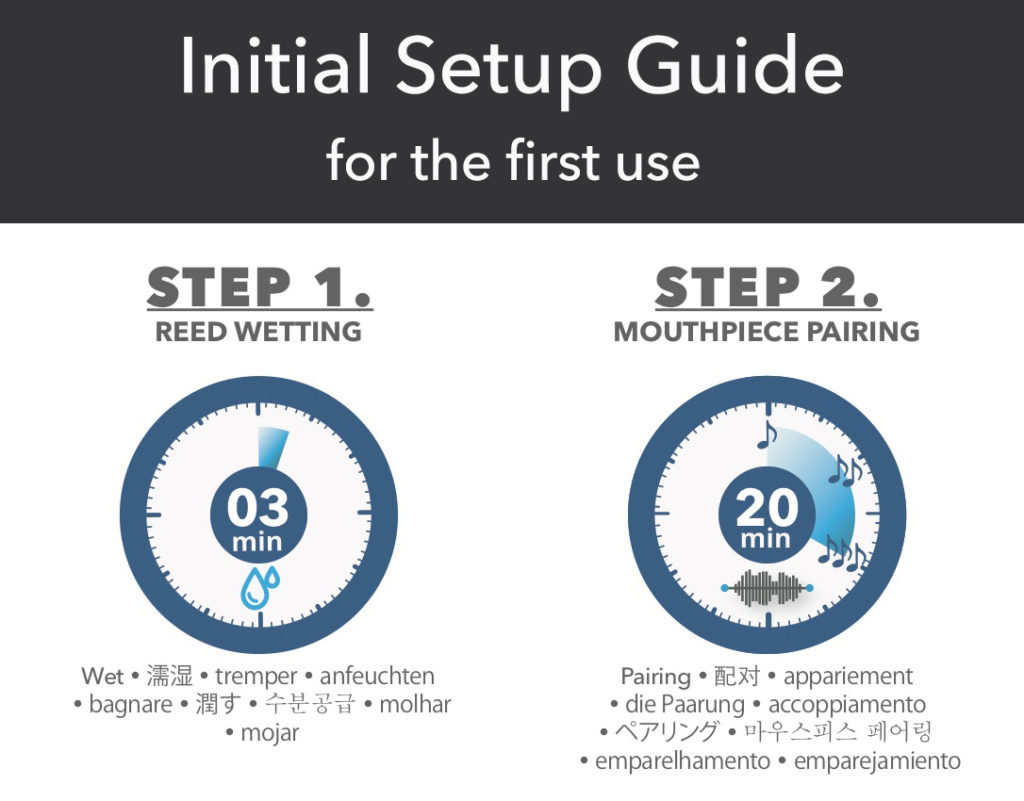 Initial Setup Guide
for the first use

STEP 1.
REED WETTING

03
min

Wet • 濡湿 • tremper • anfeuchten • bagnare • 潤す • 수분공급 • molhar • mojar

STEP 2.
MOUTHPIECE PAIRING

20
min

Pairing • 配对 • appariement • die Paarung • accoppiamento • ペアリング • 마우스피스 페어링 • emparelhamento • emparejamiento